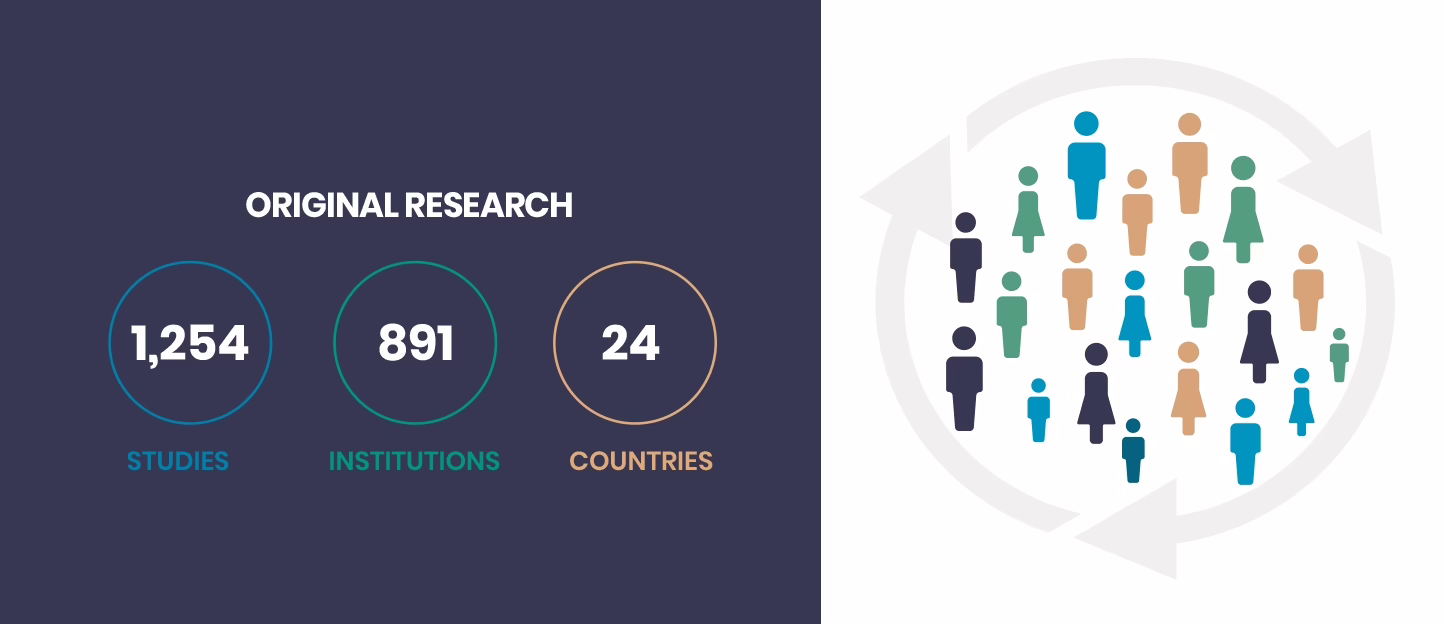 ORIGINAL RESEARCH

1,254
STUDIES

891
INSTITUTIONS

24
COUNTRIES